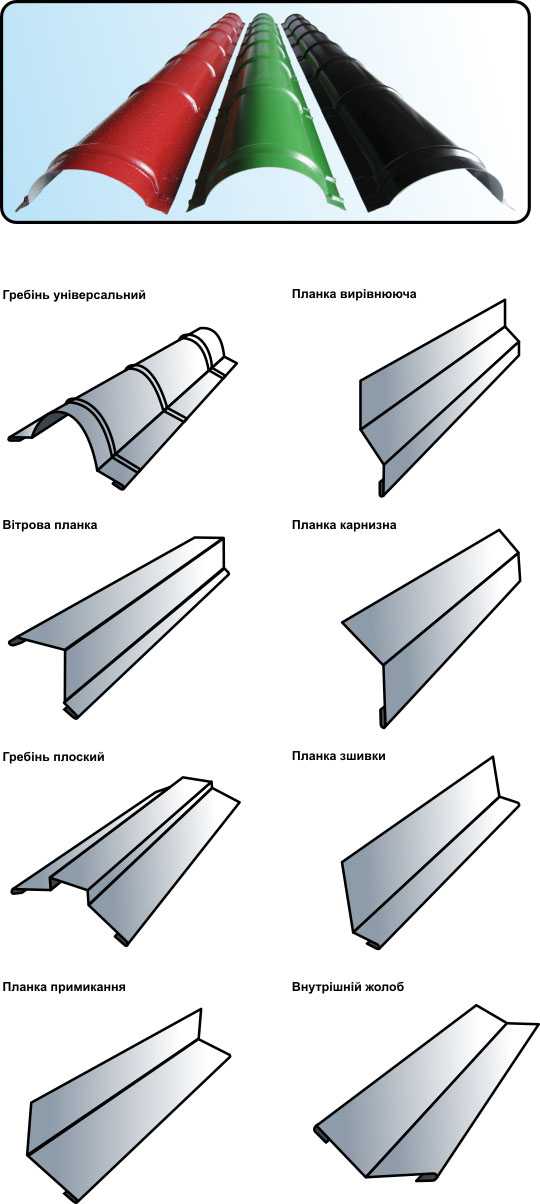 Гребінь універсальний

Планка вирівнююча

Вітрова планка

Планка карнизна

Гребінь плоский

Планка зшивки

Планка примикання

Внутрішній жолоб